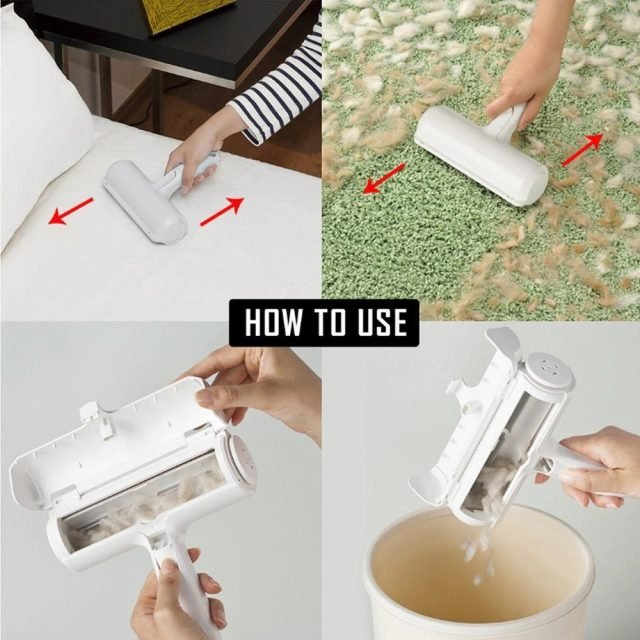 HOW TO USE